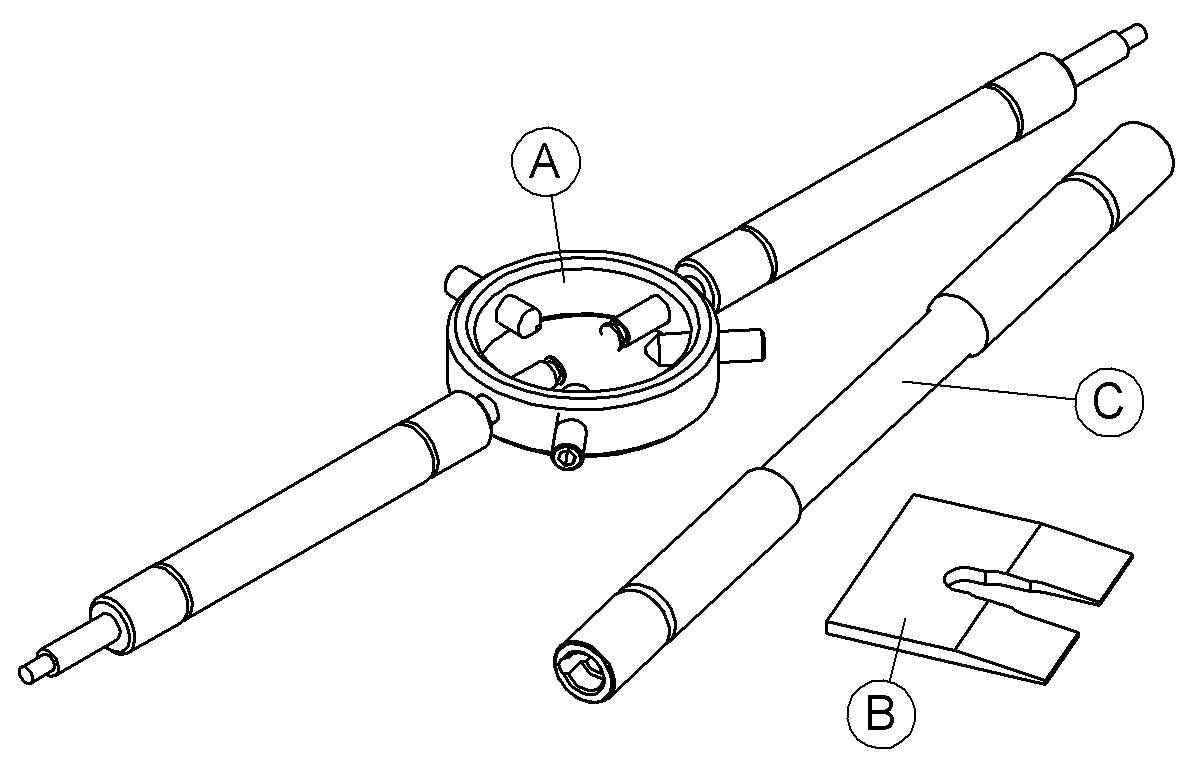 A
C
B